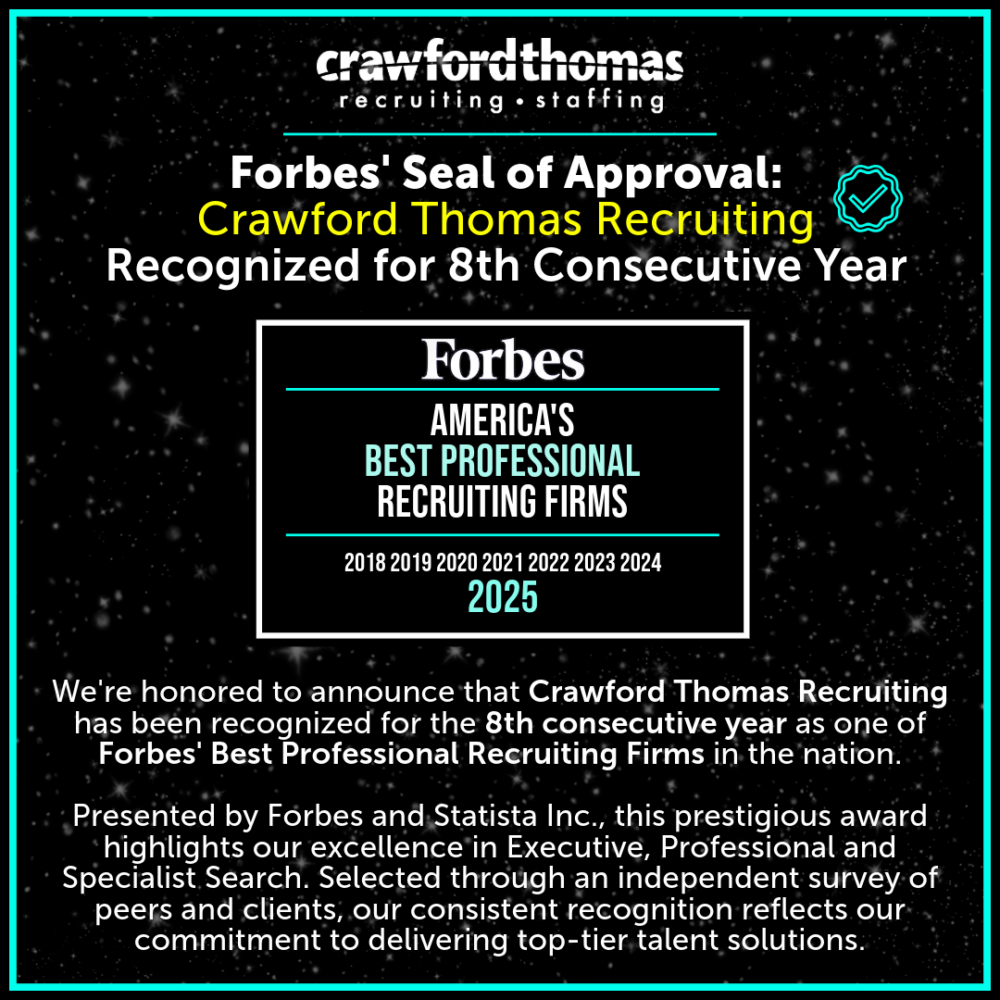 crawfordthomas
recruiting • staffing

Forbes' Seal of Approval:
Crawford Thomas Recruiting
Recognized for 8th Consecutive Year

Forbes
AMERICA'S
BEST PROFESSIONAL
RECRUITING FIRMS
2018 2019 2020 2021 2022 2023 2024
2025

We're honored to announce that Crawford Thomas Recruiting has been recognized for the 8th consecutive year as one of Forbes' Best Professional Recruiting Firms in the nation.

Presented by Forbes and Statista Inc., this prestigious award highlights our excellence in Executive, Professional and Specialist Search. Selected through an independent survey of peers and clients, our consistent recognition reflects our commitment to delivering top-tier talent solutions.